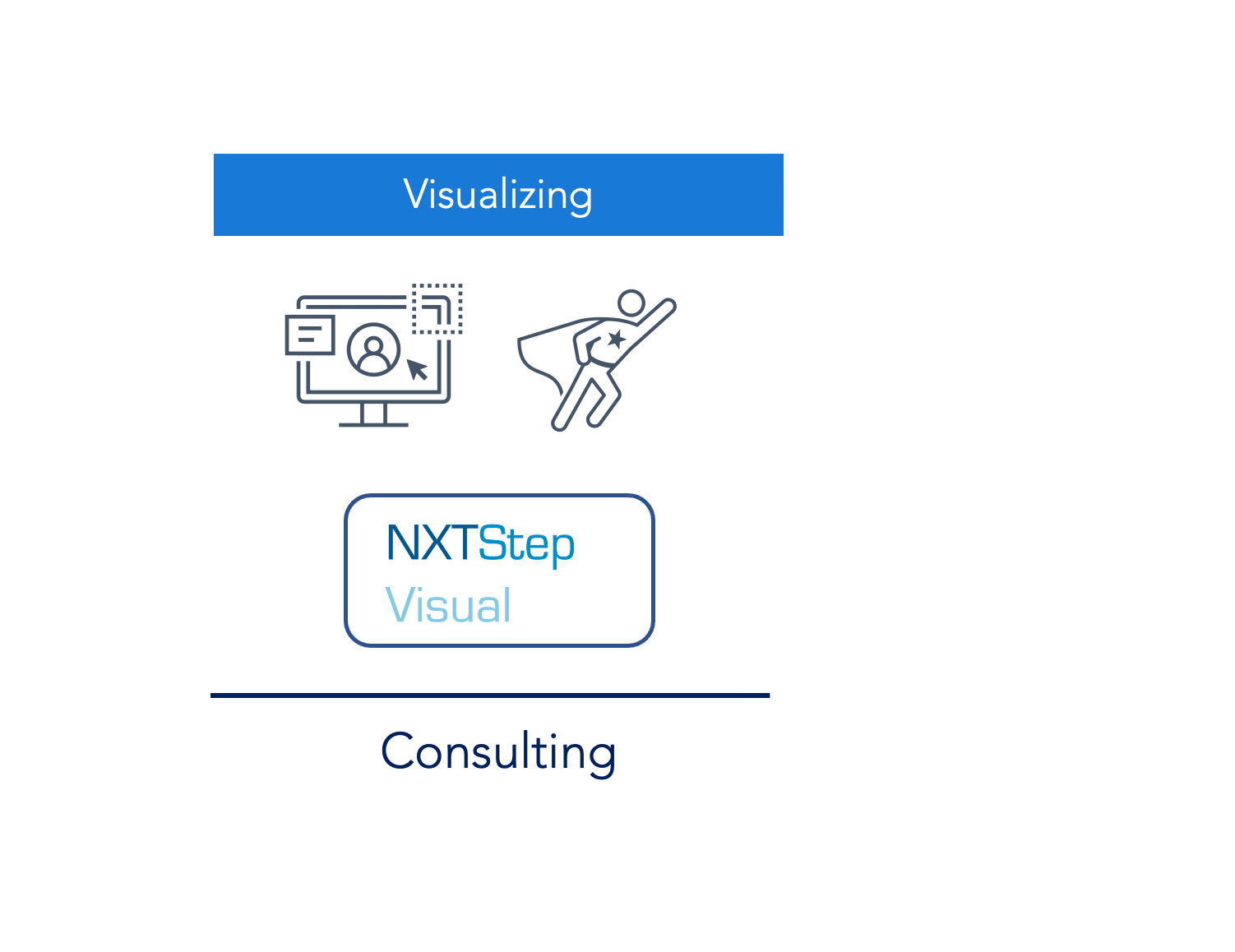 Visualizing

NXTStep
Visual

Consulting